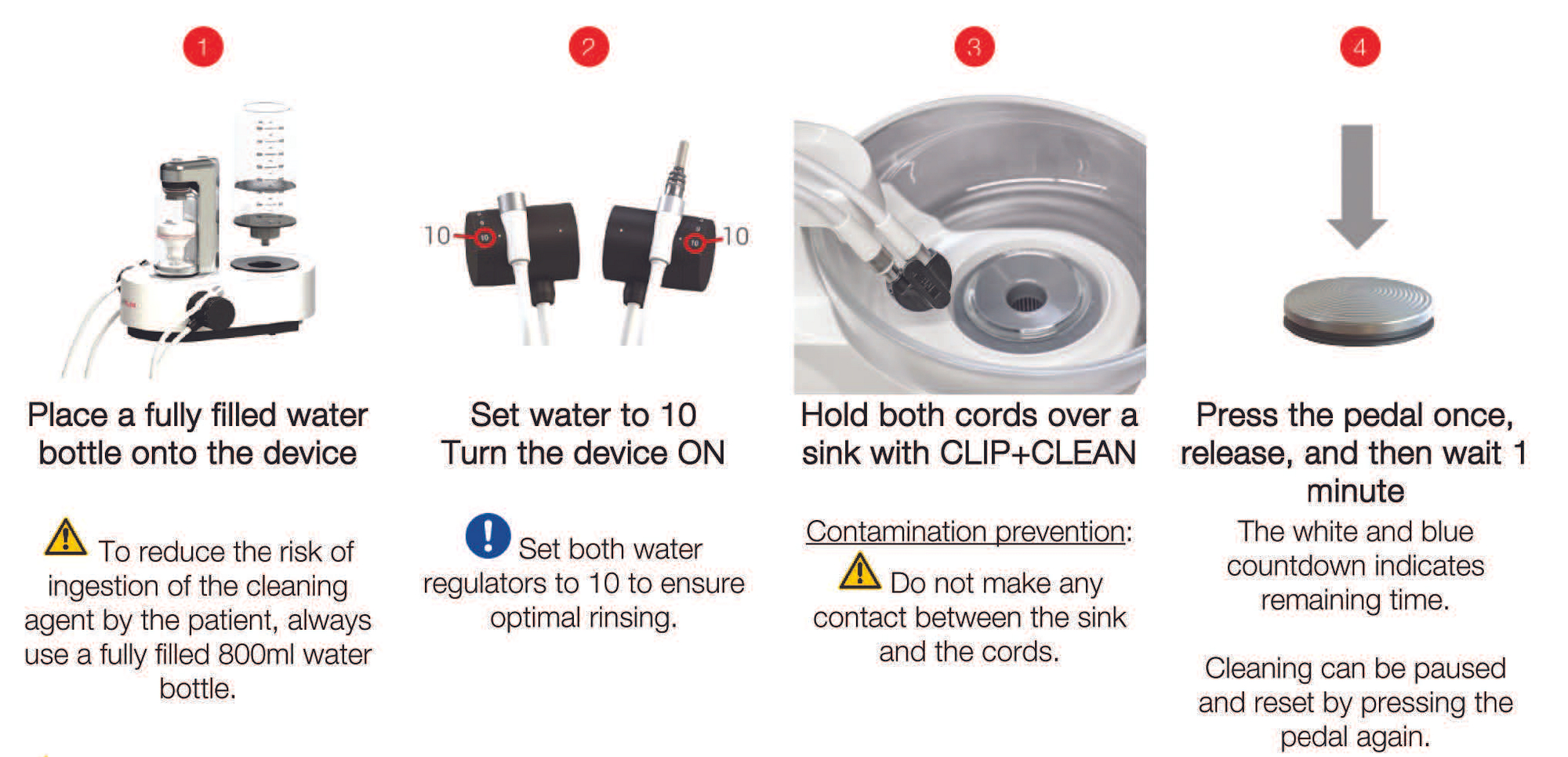 1

Place a fully filled water bottle onto the device

To reduce the risk of ingestion of the cleaning agent by the patient, always use a fully filled 800ml water bottle.

2

10 10

Set water to 10
Turn the device ON

Set both water regulators to 10 to ensure optimal rinsing.

3

Hold both cords over a sink with CLIP+CLEAN

Contamination prevention:

Do not make any contact between the sink and the cords.

4

Press the pedal once, release, and then wait 1 minute

The white and blue countdown indicates remaining time.

Cleaning can be paused and reset by pressing the pedal again.